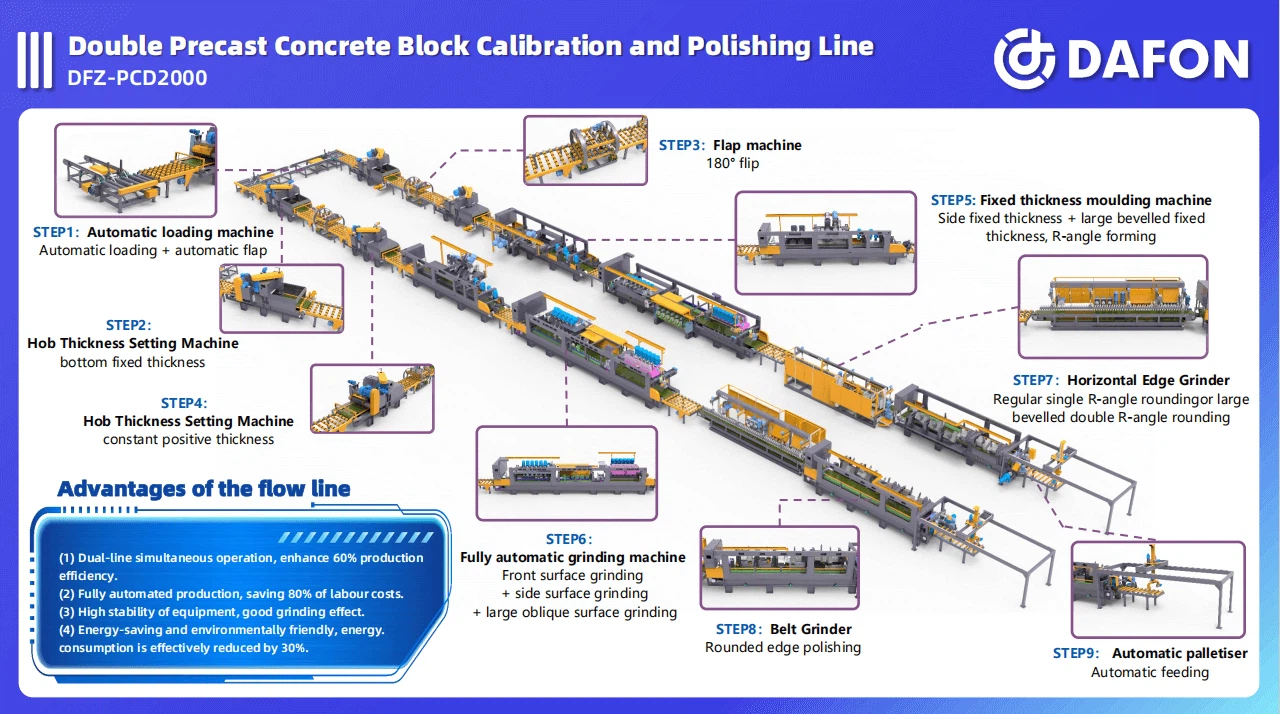 Double Precast Concrete Block Calibration and Polishing Line
DFZ-PCD2000

DAFON

STEP1: Automatic loading machine
Automatic loading + automatic flap

STEP2: Hob Thickness Setting Machine
bottom fixed thickness

STEP3: Flap machine
180° flip

STEP4: Hob Thickness Setting Machine
constant positive thickness

STEP5: Fixed thickness moulding machine
Side fixed thickness + large bevelled fixed thickness, R-angle forming

STEP6: Fully automatic grinding machine
Front surface grinding
+ side surface grinding
+ large oblique surface grinding

STEP7: Horizontal Edge Grinder
Regular single R-angle roundingor large bevelled double R-angle rounding

STEP8: Belt Grinder
Rounded edge polishing

STEP9: Automatic palletiser
Automatic feeding

Advantages of the flow line

(1) Dual-line simultaneous operation, enhance 60% production efficiency.
(2) Fully automated production, saving 80% of labour costs.
(3) High stability of equipment, good grinding effect.
(4) Energy-saving and environmentally friendly, energy. consumption is effectively reduced by 30%.